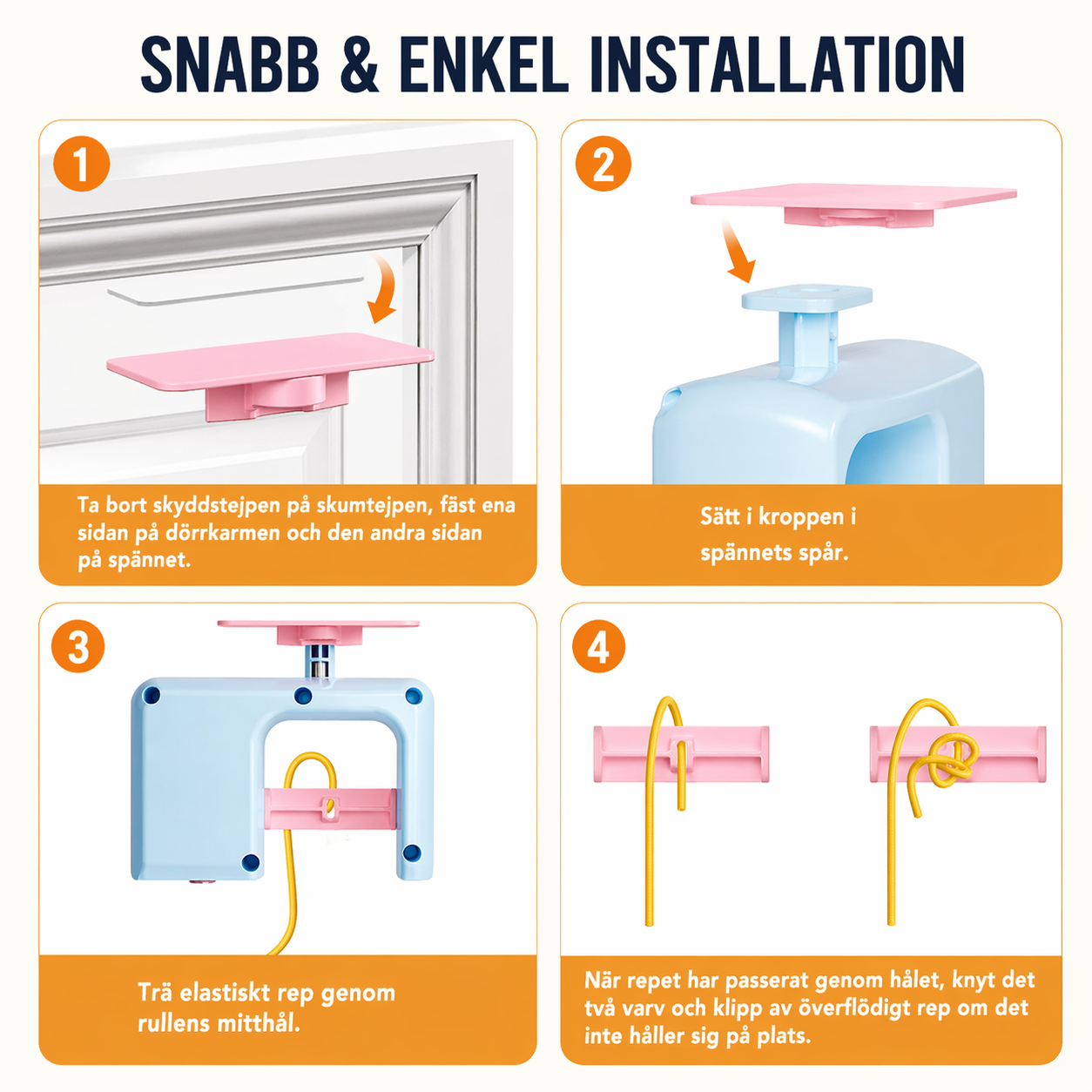 SNABB & ENKEL INSTALLATION

1

Ta bort skyddstejpen på skumtejpen, fäst ena sidan på dörrkarmen och den andra sidan på spännet.

2

Sätt i kroppen i spännets spår.

3

Trä elastiskt rep genom rullens mitthål.

4

När repet har passerat genom hålet, knyt det två varv och klipp av överflödigt rep om det inte håller sig på plats.